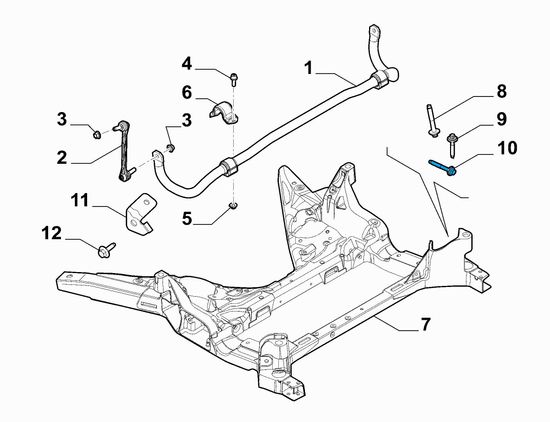 4
1
6
8
3
3
9
2
10
11
5
12
7